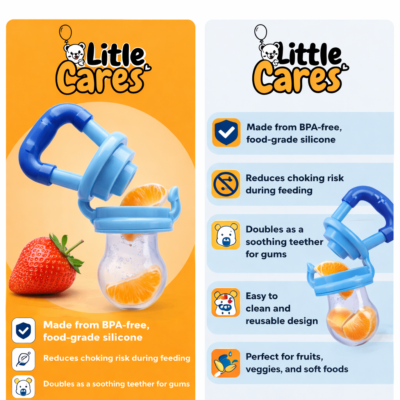 Litle Cares

Made from BPA-free, food-grade silicone

Reduces choking risk during feeding

Doubles as a soothing teether for gums

Little Cares

Made from BPA-free, food-grade silicone

Reduces choking risk during feeding

Doubles as a soothing teether for gums

Easy to clean and reusable design

Perfect for fruits, veggies, and soft foods